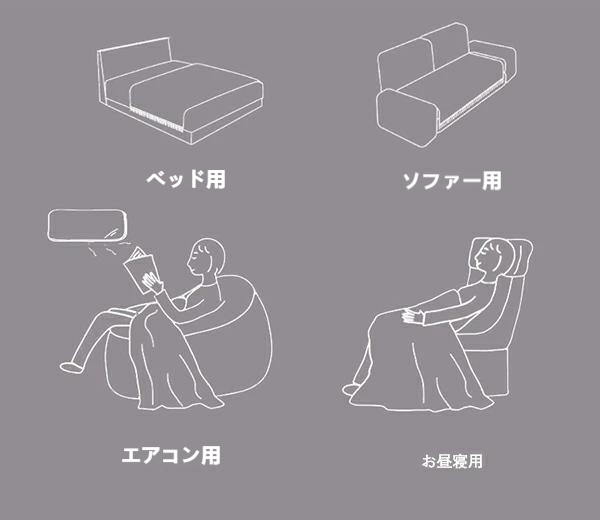 ベッド用

ソファー用

エアコン用

お昼寝用