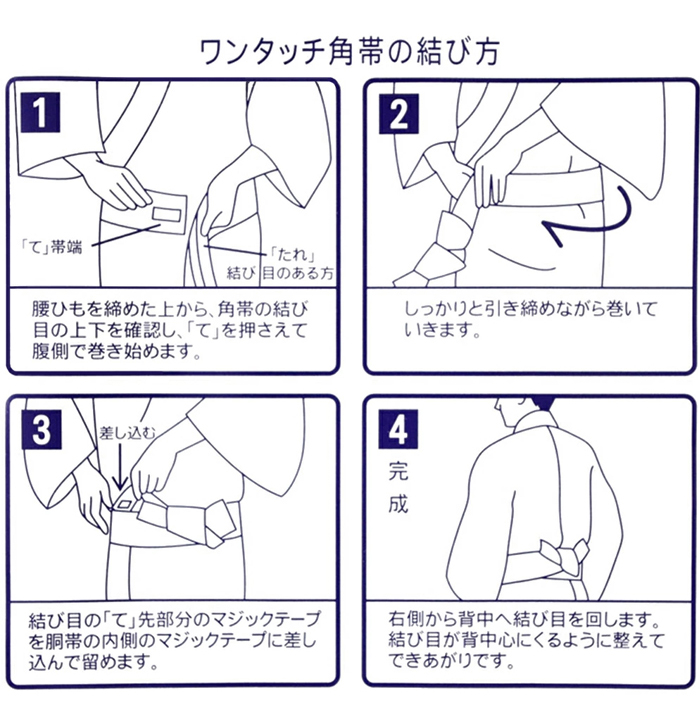 ワンタッチ角帯の結び方

1

「て」帯端

「たれ」
結び目のある方

腰ひもを締めた上から、角帯の結び目の上下を確認し、「て」を押さえて腹側で巻き始めます。

2

しっかりと引き締めながら巻いていきます。

3

差し込む

結び目の「て」先部分のマジックテープを胴帯の内側のマジックテープに差し込んで留めます。

4

完成

右側から背中へ結び目を回します。結び目が背中心にくるように整えてできあがりです。