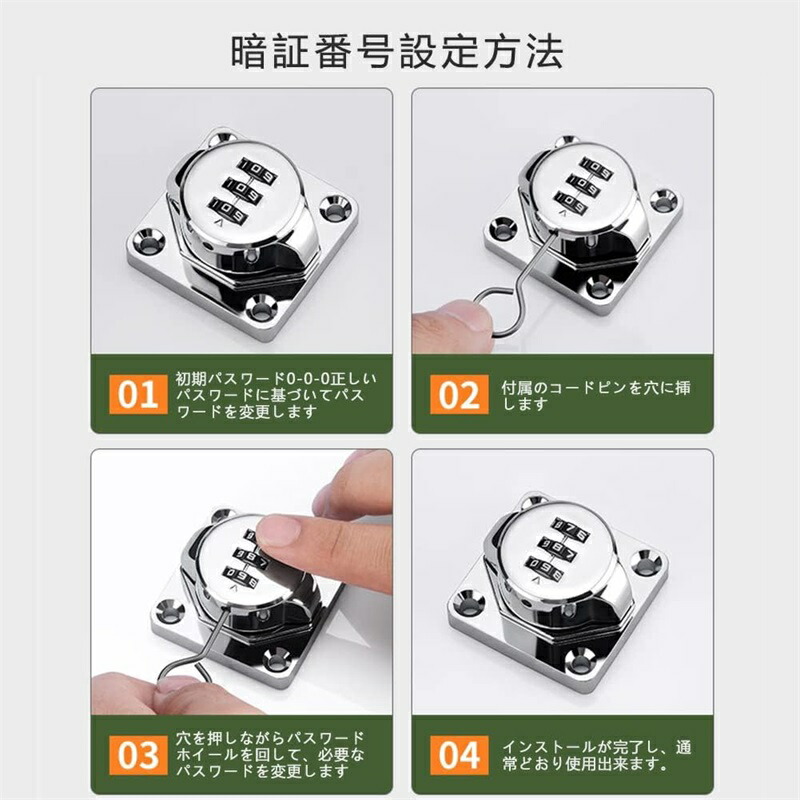 暗証番号設定方法

01 初期パスワード0-0-0正しいパスワードに基づいてパスワードを変更します

02 付属のコードピンを穴に挿します

03 穴を押しながらパスワードホイールを回して、必要なパスワードを変更します

04 インストールが完了し、通常どおり使用出来ます。