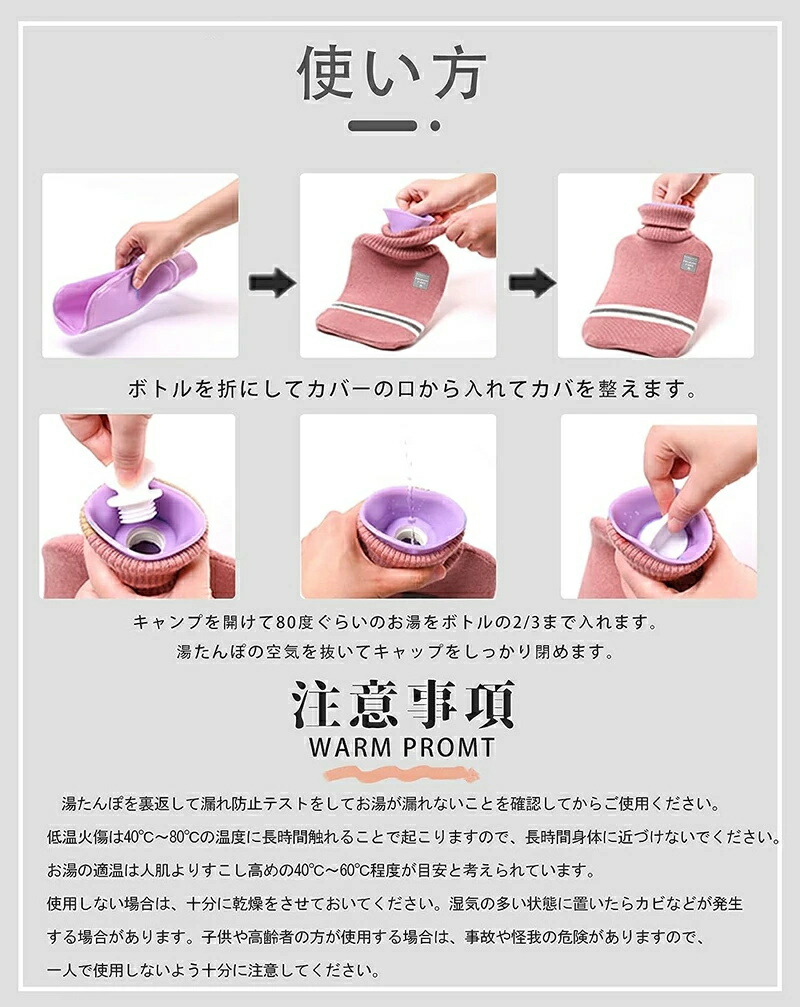 使い方

ボトルを折にしてカバーの口から入れてカバを整えます。

キャンプを開けて80度ぐらいのお湯をボトルの2/3まで入れます。
湯たんぽの空気を抜いてキャップをしっかり閉めます。

注意事項
WARM PROMT

湯たんぽを裏返して漏れ防止テストをしてお湯が漏れないことを確認してからご使用ください。
低温火傷は40℃～80℃の温度に長時間触れることで起こりますので、長時間身体に近づけないでください。
お湯の適温は人肌よりすこし高めの40℃～60℃程度が目安と考えられています。
使用しない場合は、十分に乾燥をさせておいてください。湿気の多い状態に置いたらカビなどが発生する場合があります。子供や高齢者の方が使用する場合は、事故や怪我の危険がありますので、一人で使用しないよう十分に注意してください。