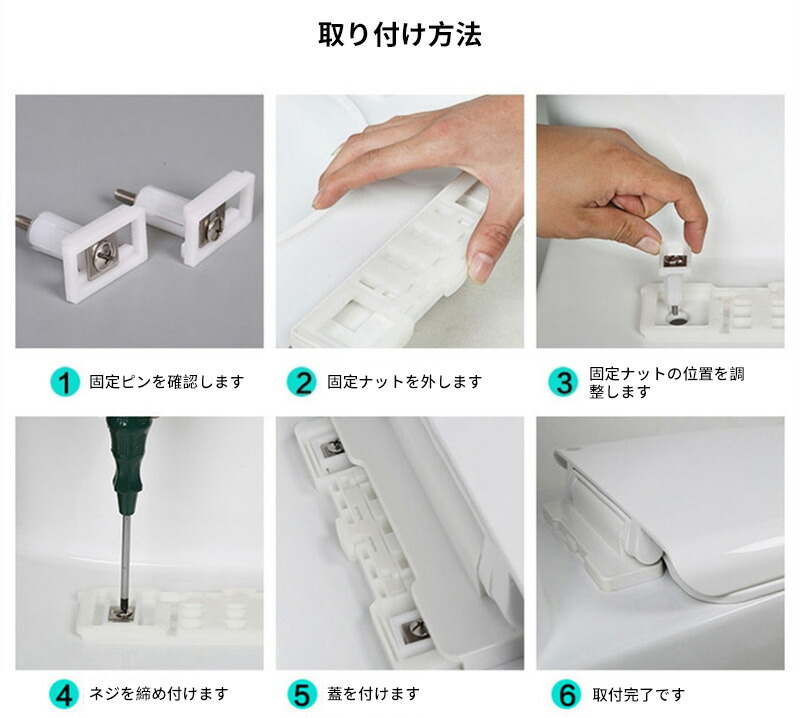 取り付け方法

1 固定ピンを確認します

2 固定ナットを外します

3 固定ナットの位置を調整します

4 ネジを締め付けます

5 蓋を付けます

6 取付完了です