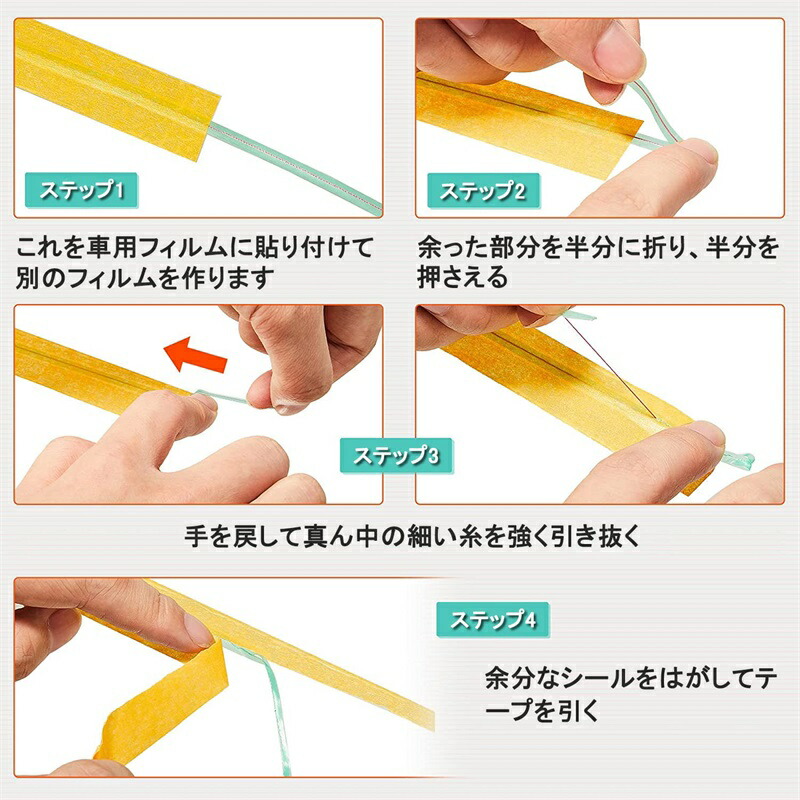 ステップ1

これを車用フィルムに貼り付けて別のフィルムを作ります

ステップ2

余った部分を半分に折り、半分を押さえる

ステップ3

手を戻して真ん中の細い糸を強く引き抜く

ステップ4

余分なシールをはがしてテープを引く