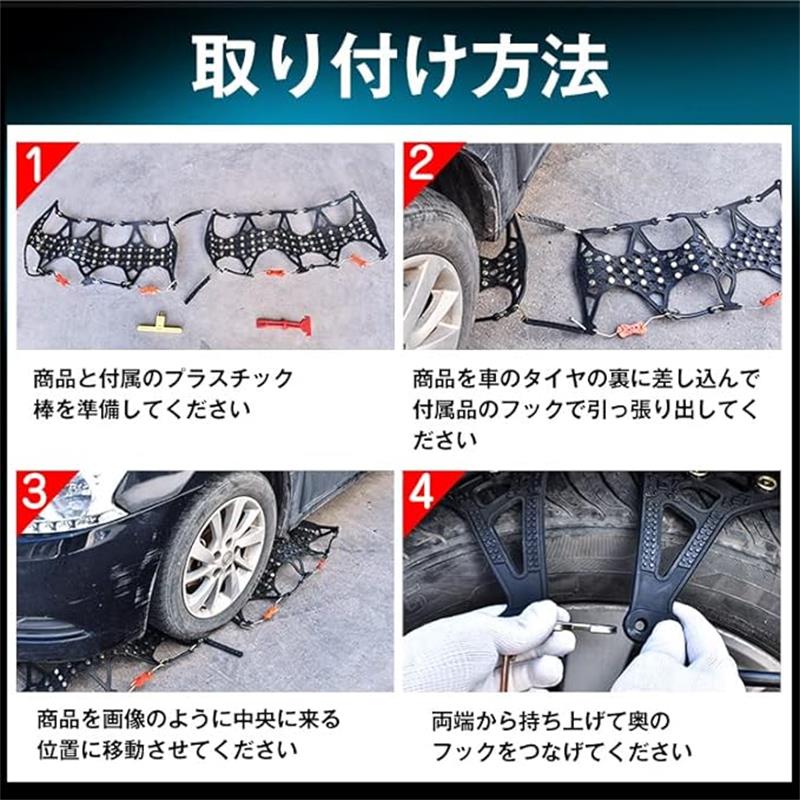 取り付け方法

1

商品と付属のプラスチック棒を準備してください

2

商品を車のタイヤの裏に差し込んで付属品のフックで引っ張り出してください

3

商品を画像のように中央に来る位置に移動させてください

4

両端から持ち上げて奥のフックをつなげてください