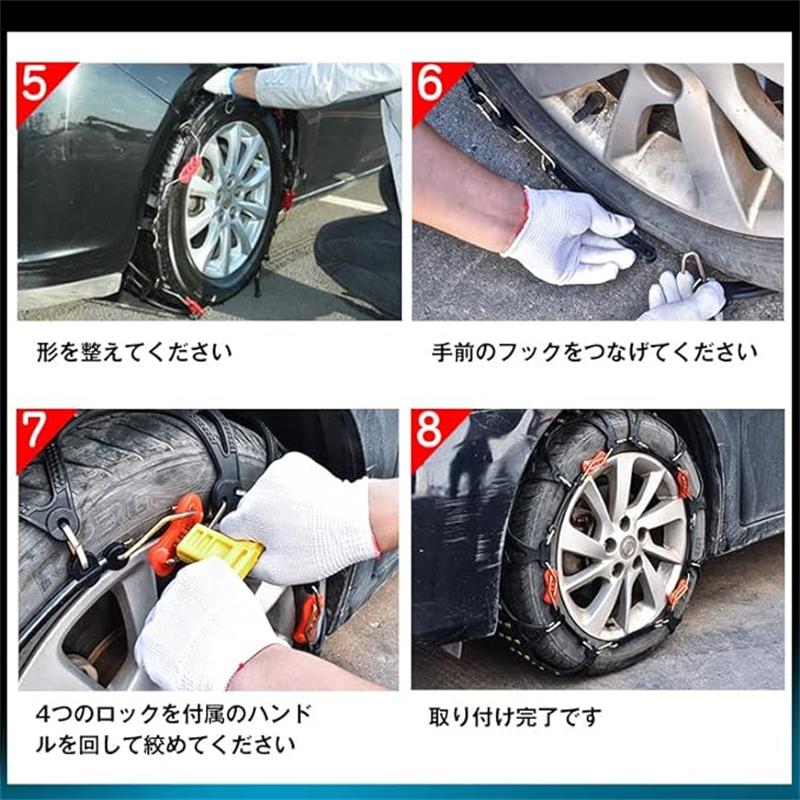 5

形を整えてください

6

手前のフックをつなげてください

7

4つのロックを付属のハンドルを回して絞めてください

8

取り付け完了です