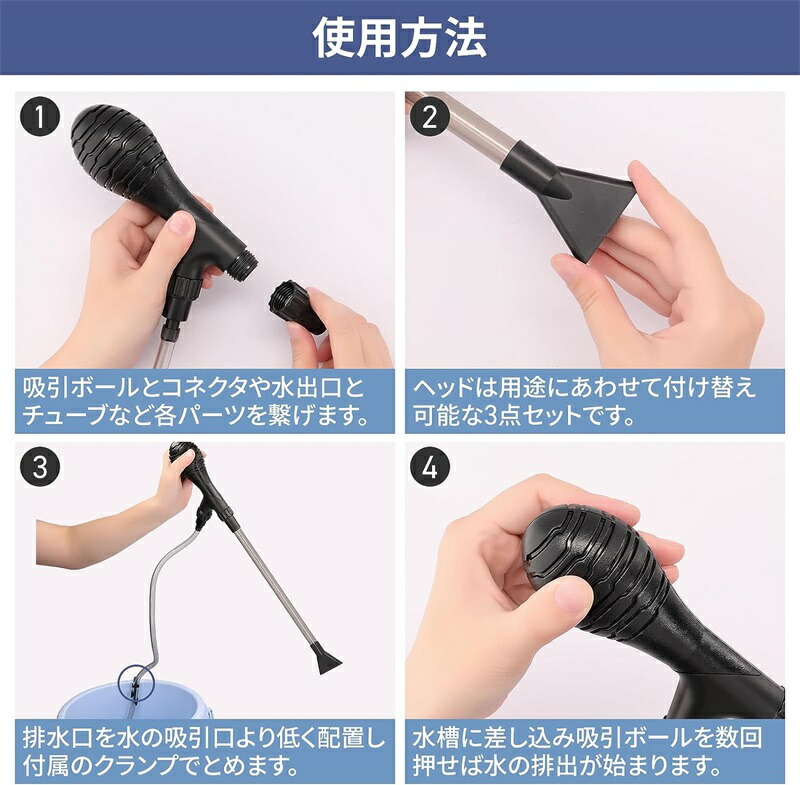 使用方法

1

吸引ボールとコネクタや水出口とチューブなど各パーツを繋げます。

2

ヘッドは用途にあわせて付け替え可能な3点セットです。

3

排水口を水の吸引口より低く配置し付属のクランプでとめます。

4

水槽に差し込み吸引ボールを数回押せば水の排出が始まります。