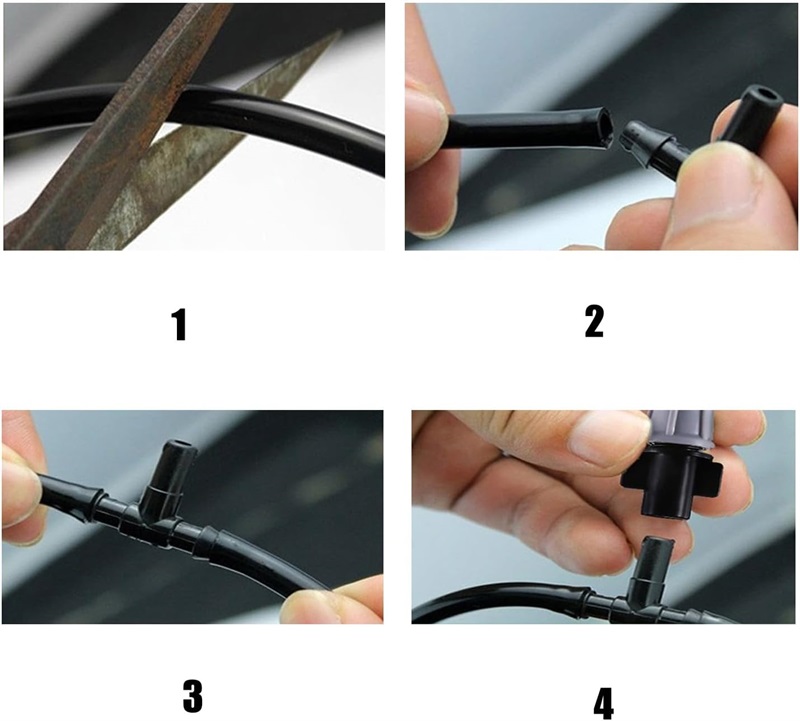 1

2

3

4