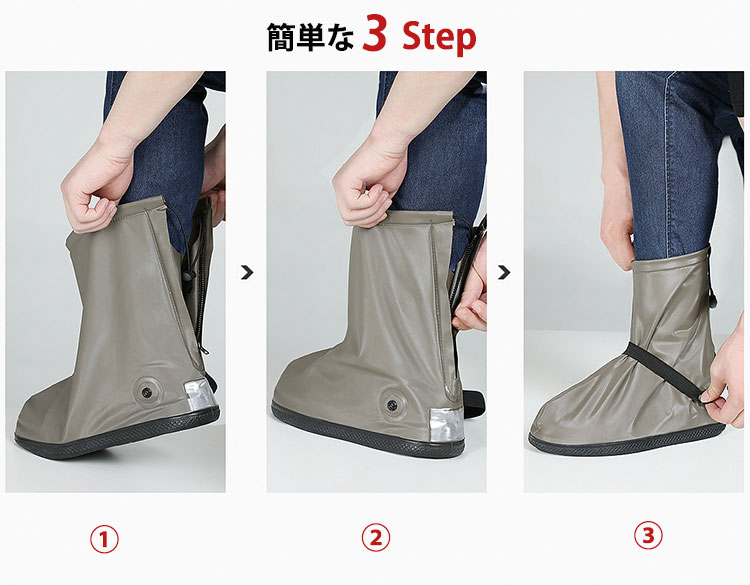 簡単な 3 Step

①

②

③