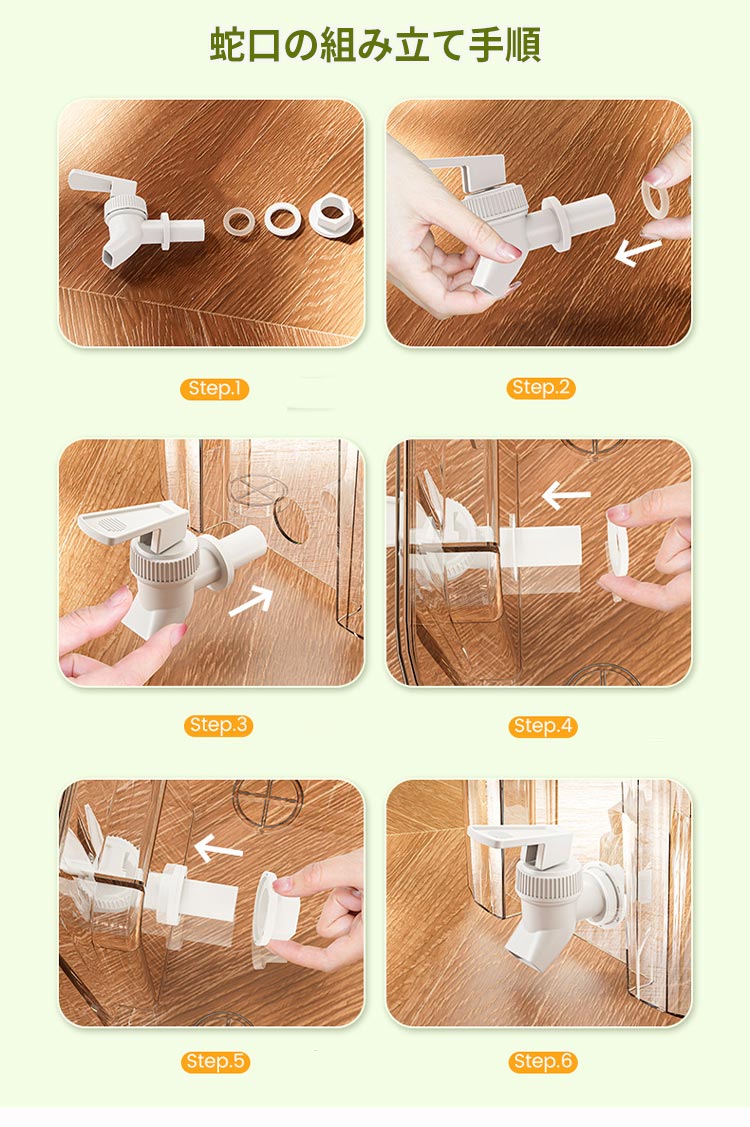 蛇口の組み立て手順

Step.1

Step.2

Step.3

Step.4

Step.5

Step.6