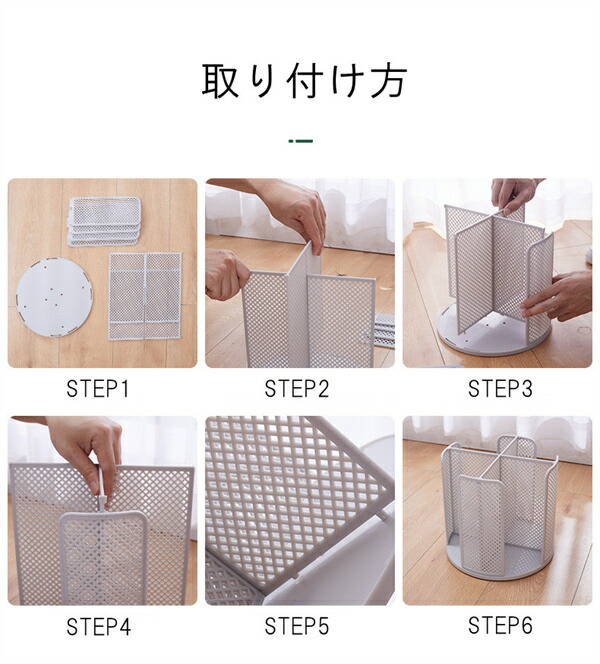 取り付け方

STEP1

STEP2

STEP3

STEP4

STEP5

STEP6