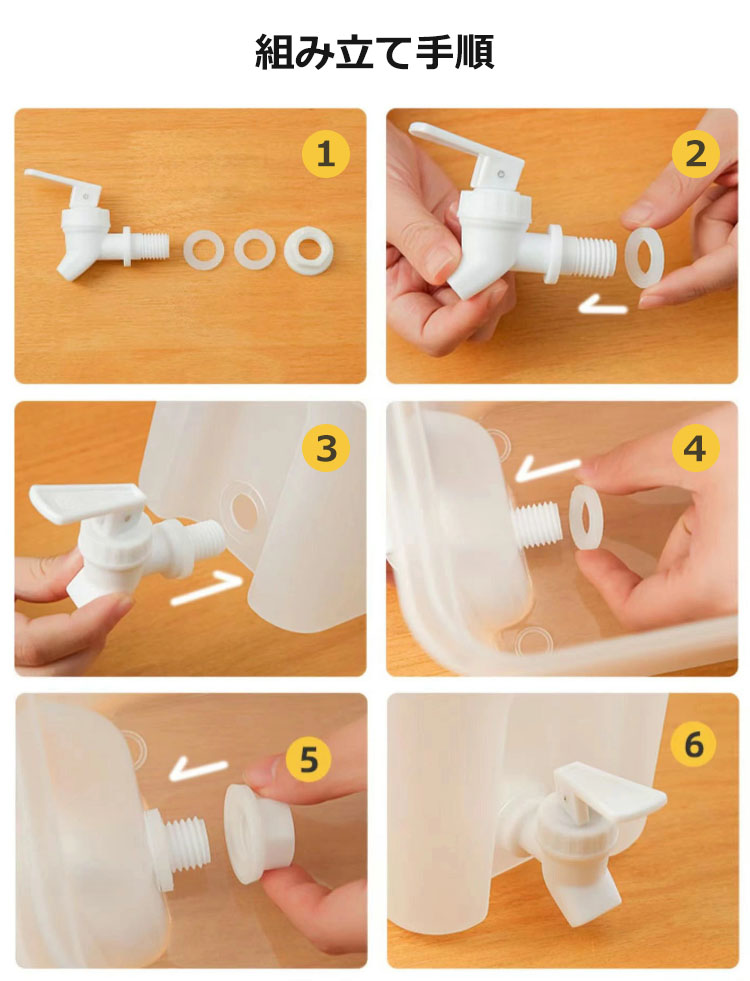 組み立て手順

1

2

3

4

5

6