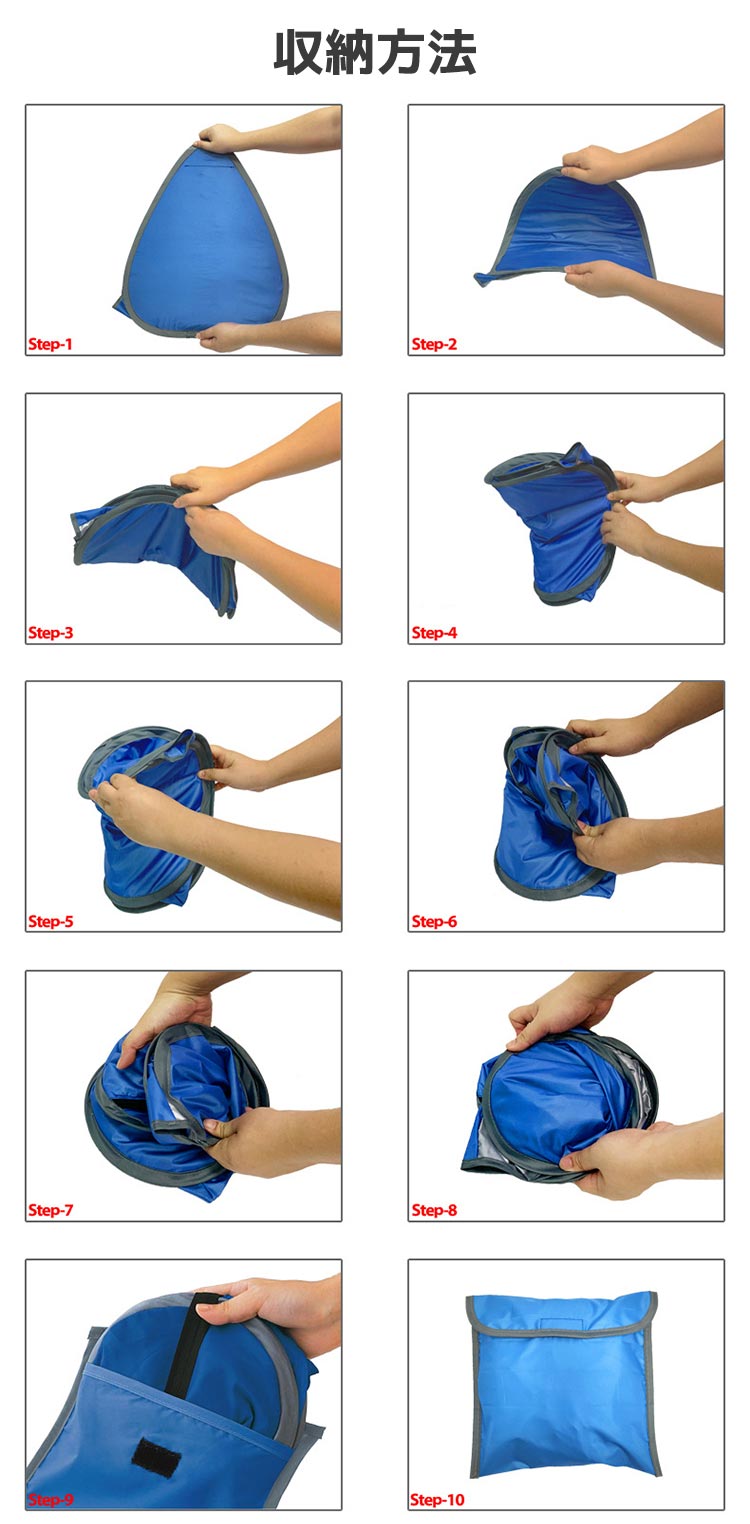 収納方法

Step-1

Step-2

Step-3

Step-4

Step-5

Step-6

Step-7

Step-8

Step-9

Step-10