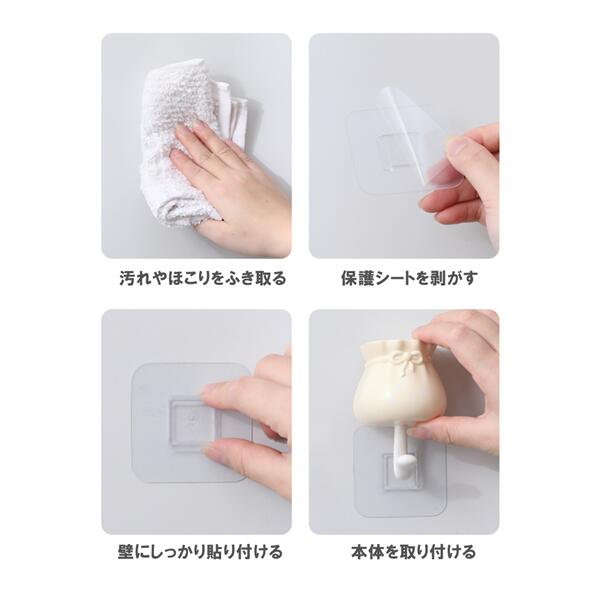 汚れやほこりをふき取る

保護シートを剥がす

壁にしっかり貼り付ける

本体を取り付ける