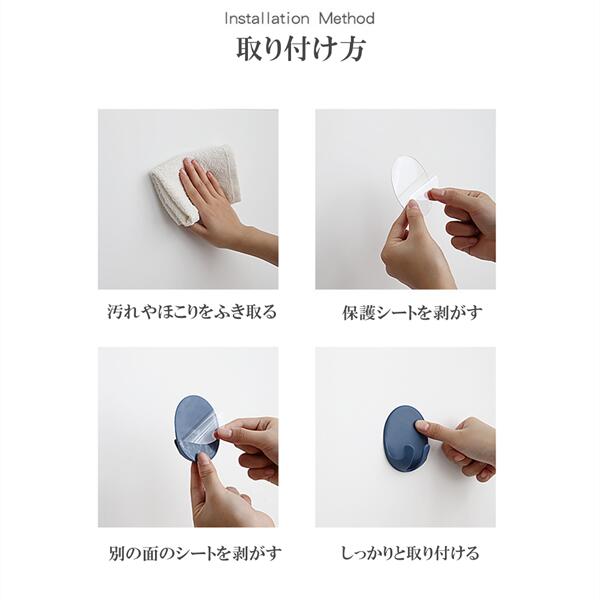 Installation Method
取り付け方

汚れやほこりをふき取る

保護シートを剥がす

別の面のシートを剥がす

しっかりと取り付ける