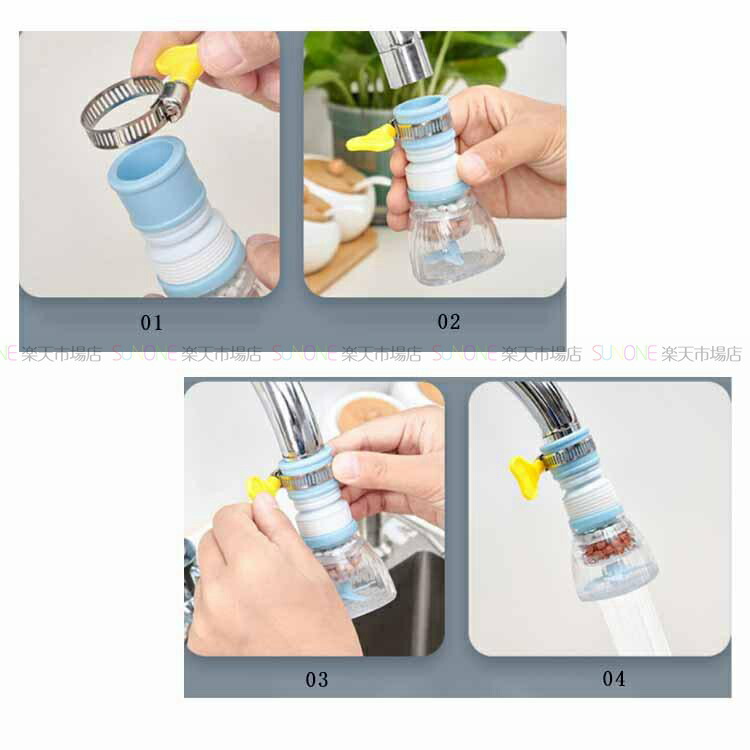 01

02

NE 楽天市場店 SUNONE 楽天市場店 SUNONE 楽天市場店 SUNONE 楽天市場店 SUNONE 楽天市場店

03

04