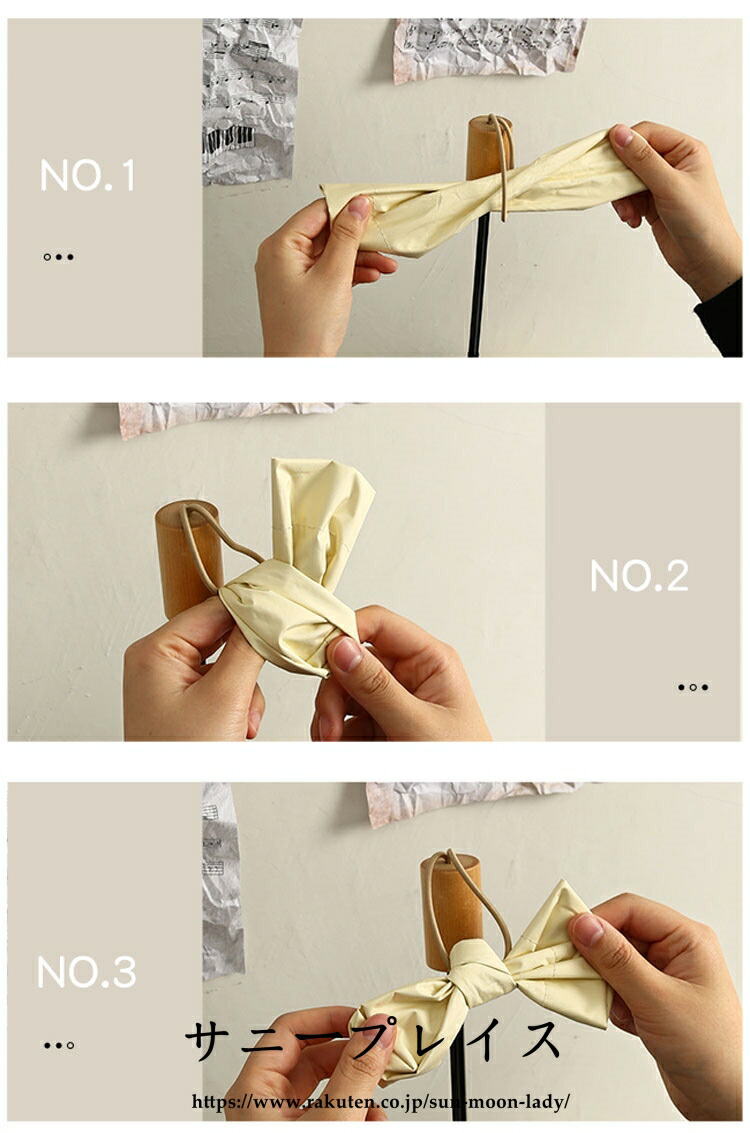 NO.1

NO.2

NO.3

サニープレイス

https://www.rakuten.co.jp/sun-moon-lady/