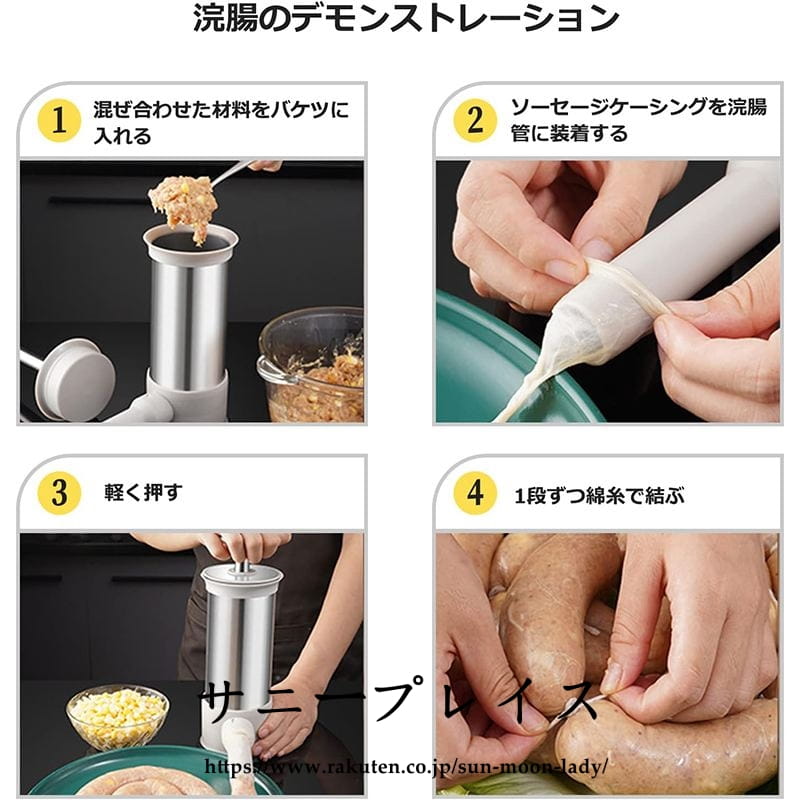 浣腸のデモンストレーション

1 混ぜ合わせた材料をバケツに入れる

2 ソーセージケーシングを浣腸管に装着する

3 軽く押す

4 1段ずつ綿糸で結ぶ

サニープレイス
https://www.rakuten.co.jp/sun-moon-lady/